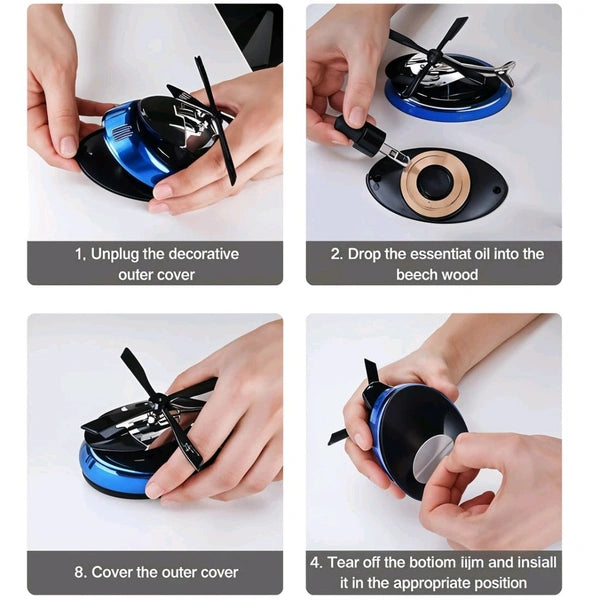 1, Unplug the decorative outer cover

2. Drop the essentiat oil into the beech wood

8. Cover the outer cover

4. Tear off the botiom iijm and insiall it in the appropriate position